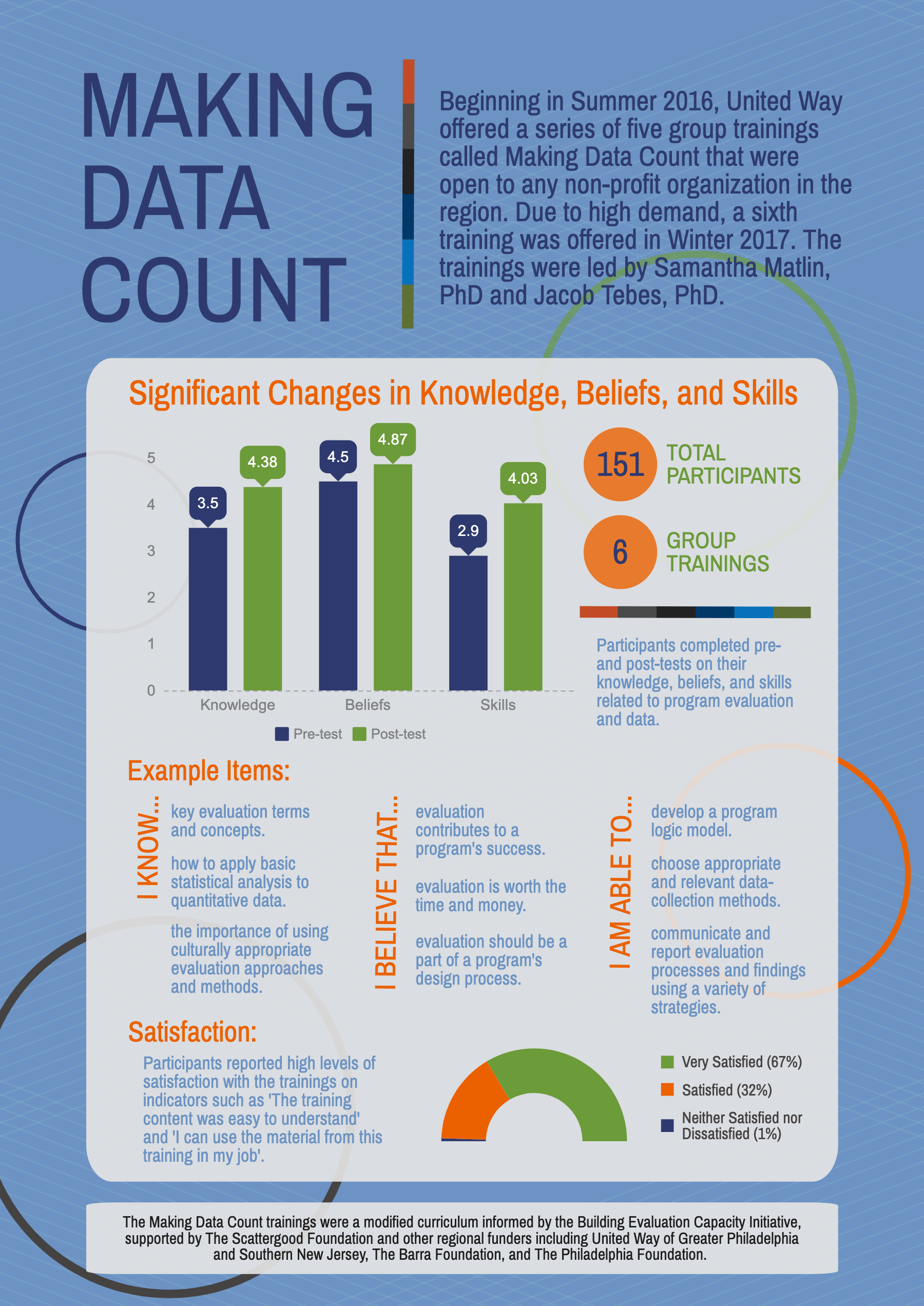 MAKING DATA COUNT

Beginning in Summer 2016, United Way offered a series of five group trainings called Making Data Count that were open to any non-profit organization in the region. Due to high demand, a sixth training was offered in Winter 2017. The trainings were led by Samantha Matlin, PhD and Jacob Tebes, PhD.

Significant Changes in Knowledge, Beliefs, and Skills

5
4
3
2
1
0

3.5
4.38
4.5
4.87
2.9
4.03

Knowledge
Beliefs
Skills

Pre-test
Post-test

151 TOTAL PARTICIPANTS

6 GROUP TRAININGS

Participants completed pre- and post-tests on their knowledge, beliefs, and skills related to program evaluation and data.

Example Items:

I KNOW...
key evaluation terms and concepts.
how to apply basic statistical analysis to quantitative data.
the importance of using culturally appropriate evaluation approaches and methods.

I BELIEVE THAT...
evaluation contributes to a program's success.
evaluation is worth the time and money.
evaluation should be a part of a program's design process.

I AM ABLE TO...
develop a program logic model.
choose appropriate and relevant data-collection methods.
communicate and report evaluation processes and findings using a variety of strategies.

Satisfaction:

Participants reported high levels of satisfaction with the trainings on indicators such as 'The training content was easy to understand' and 'I can use the material from this training in my job'.

Very Satisfied (67%)
Satisfied (32%)
Neither Satisfied nor Dissatisfied (1%)

The Making Data Count trainings were a modified curriculum informed by the Building Evaluation Capacity Initiative, supported by The Scattergood Foundation and other regional funders including United Way of Greater Philadelphia and Southern New Jersey, The Barra Foundation, and The Philadelphia Foundation.